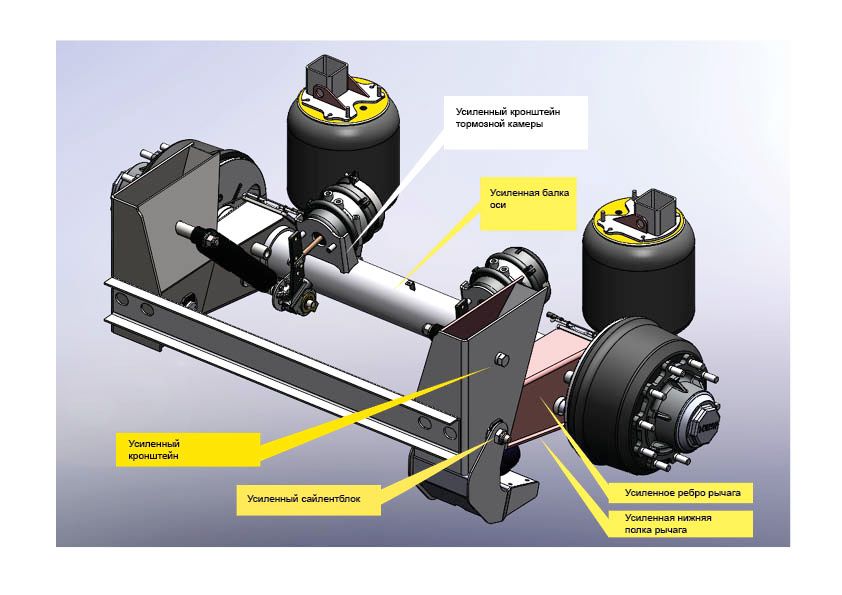 Усиленный кронштейн тормозной камеры

Усиленная балка оси

Усиленный кронштейн

Усиленный сайлентблок

Усиленное ребро рычага

Усиленная нижняя полка рычага